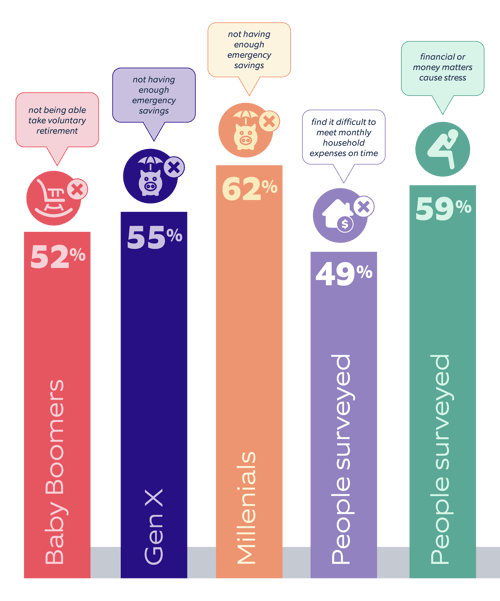 not being able take voluntary retirement

52%

Baby Boomers

not having enough emergency savings

55%

Gen X

not having enough emergency savings

62%

Millenials

find it difficult to meet monthly household expenses on time

49%

People surveyed

financial or money matters cause stress

59%

People surveyed